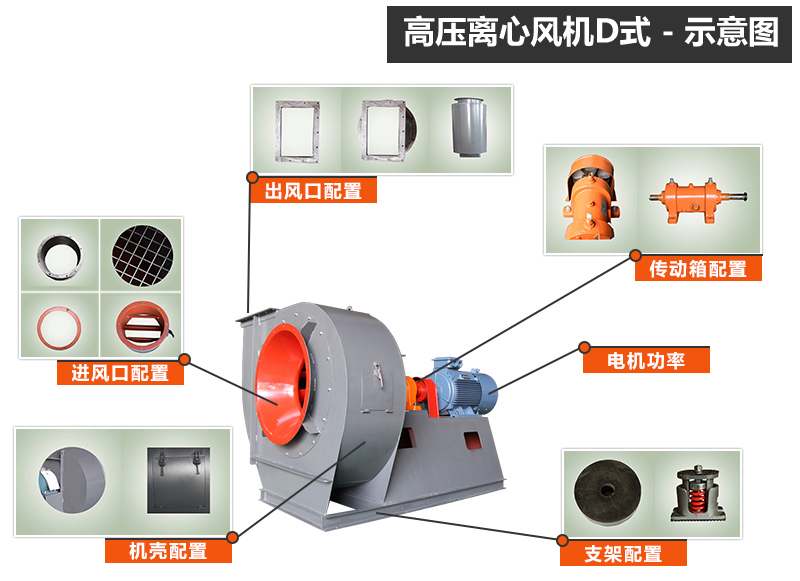 高压离心风机D式 - 示意图

出风口配置

传动箱配置

进风口配置

电机功率

机壳配置

支架配置